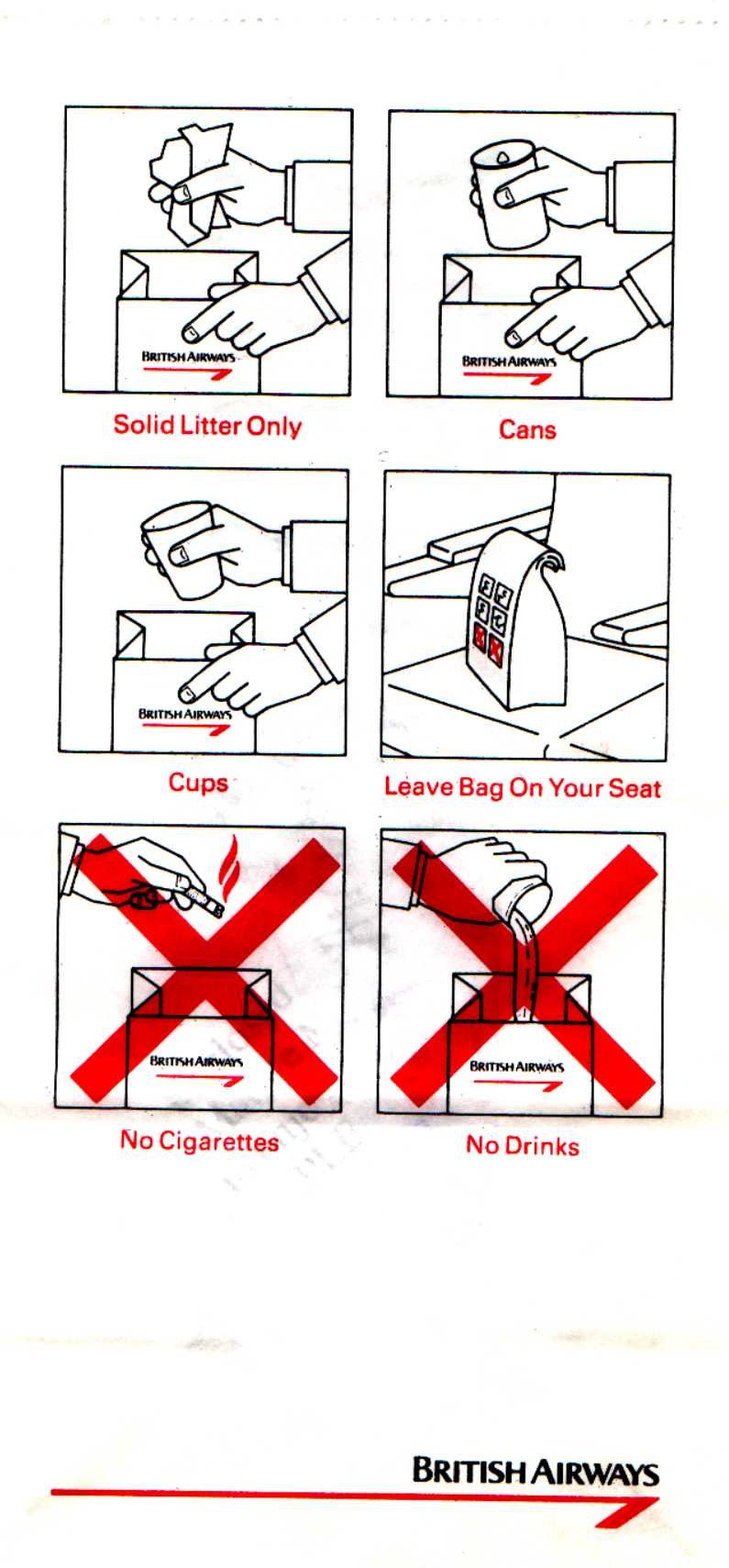 BRITISH AIRWAYS

Solid Litter Only

BRITISH AIRWAYS

Cans

BRITISH AIRWAYS

Cups

Leave Bag On Your Seat

BRITISH AIRWAYS

No Cigarettes

BRITISH AIRWAYS

No Drinks

BRITISH AIRWAYS